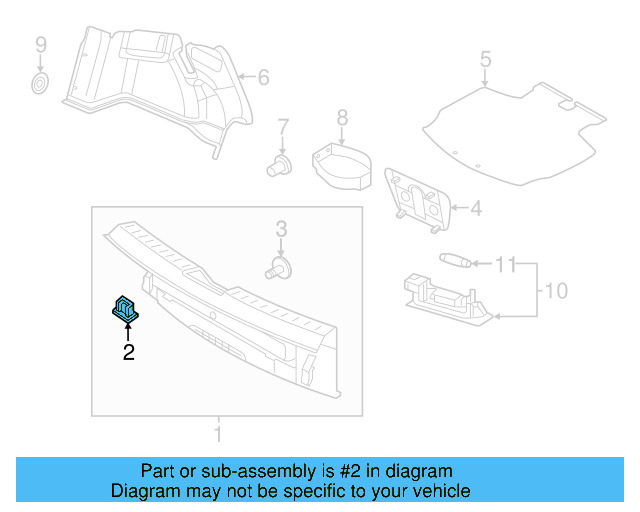 9
6
5
7
8
4
3
11
10
2
1

Part or sub-assembly is #2 in diagram
Diagram may not be specific to your vehicle