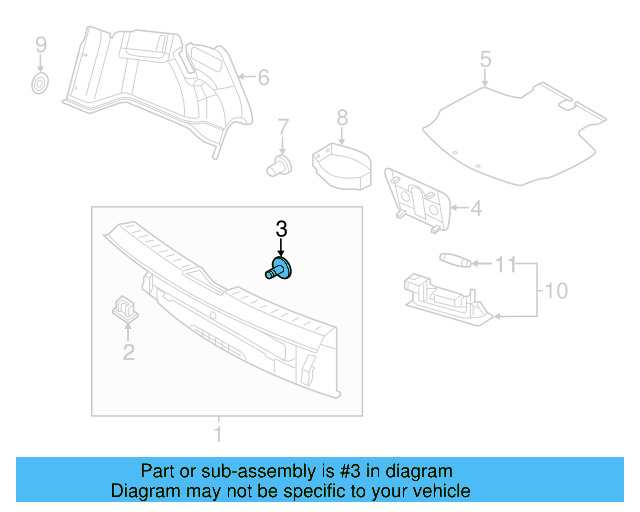 9
6
5
7
8
4
3
11
10
2
1

Part or sub-assembly is #3 in diagram
Diagram may not be specific to your vehicle