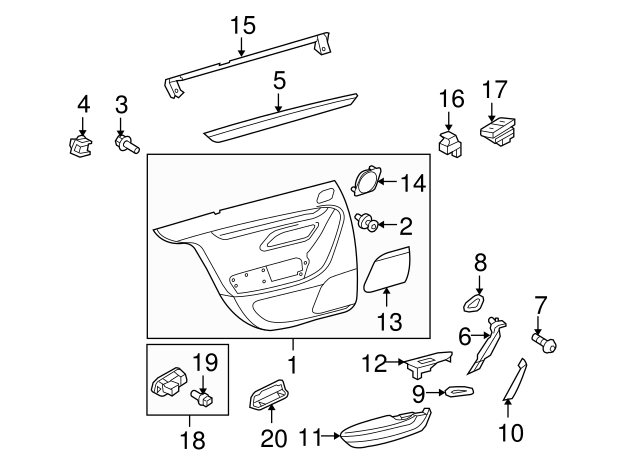 15
5
4
3
16
17
14
2
8
13
7
6
1
12
19
9
10
18
20
11