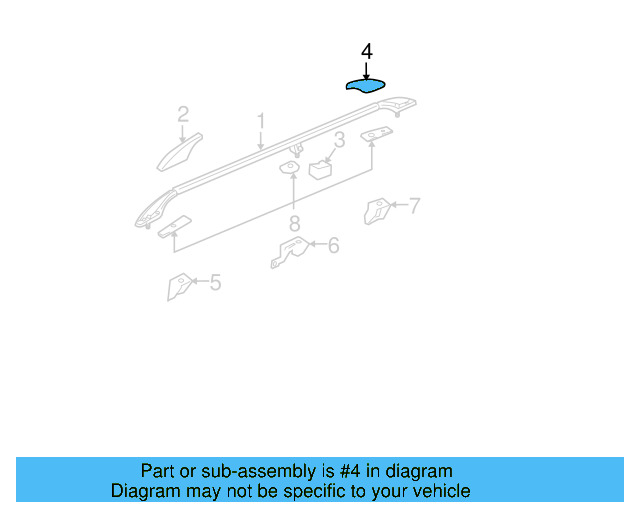 4
2
1
3
8
7
6
5

Part or sub-assembly is #4 in diagram
Diagram may not be specific to your vehicle