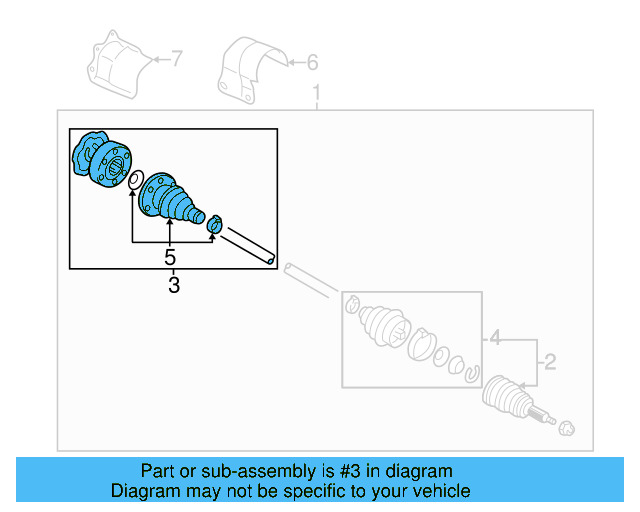 7
6
1
5
3
4
2

Part or sub-assembly is #3 in diagram
Diagram may not be specific to your vehicle