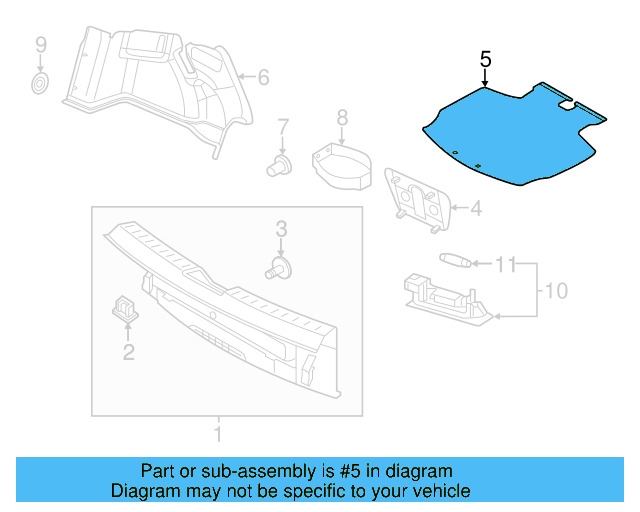 9
6
5
7
8
4
3
11
10
2
1

Part or sub-assembly is #5 in diagram
Diagram may not be specific to your vehicle