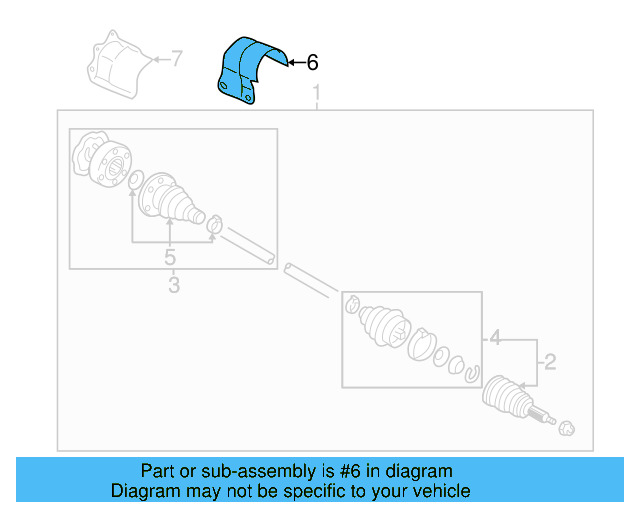 7
6
1
5
3
4
2

Part or sub-assembly is #6 in diagram
Diagram may not be specific to your vehicle