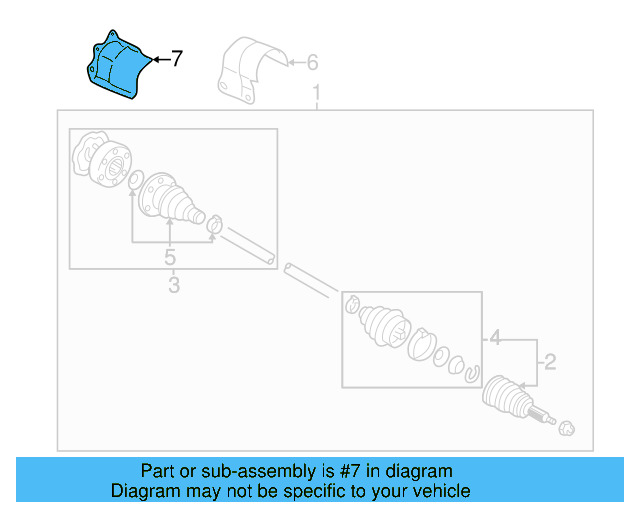 7
6
1
5
3
4
2

Part or sub-assembly is #7 in diagram
Diagram may not be specific to your vehicle