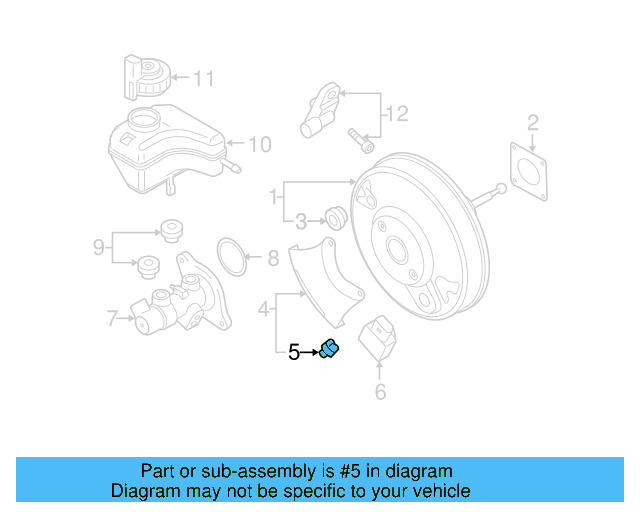 11
12
2
10
1
3
9
8
4
7
5
6

Part or sub-assembly is #5 in diagram
Diagram may not be specific to your vehicle