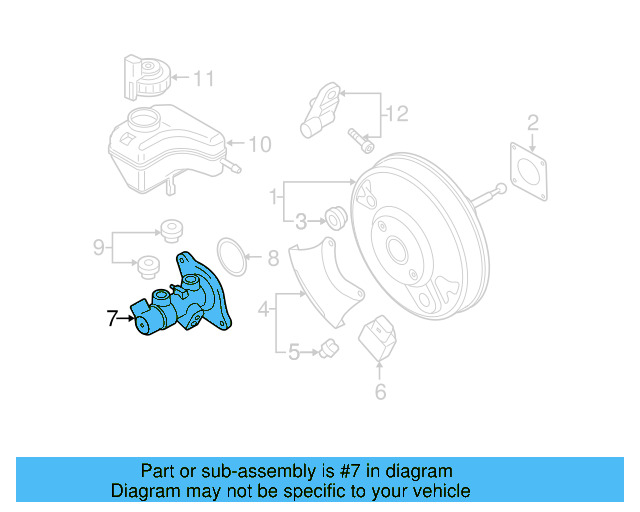 11
12
2
10
1
3
9
8
7
4
5
6

Part or sub-assembly is #7 in diagram
Diagram may not be specific to your vehicle