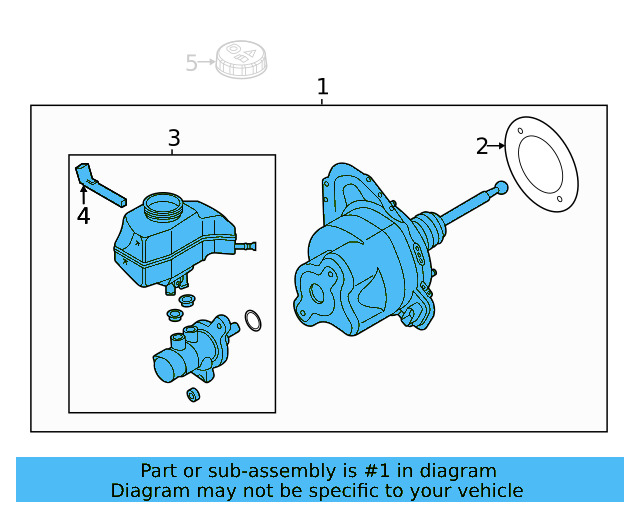 5
1
3
2
4

Part or sub-assembly is #1 in diagram
Diagram may not be specific to your vehicle