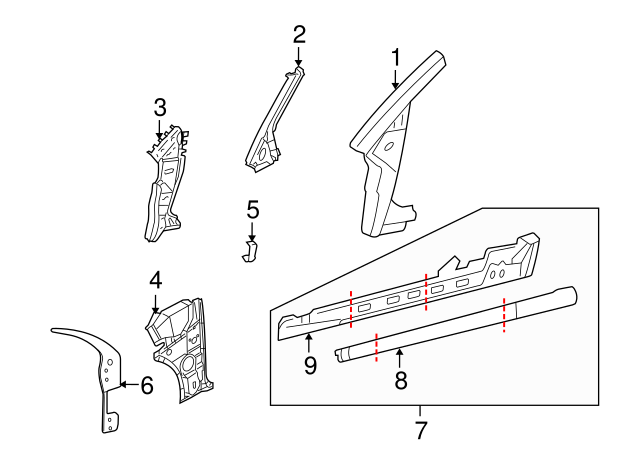 2
1
3
5
4
6
9
8
7