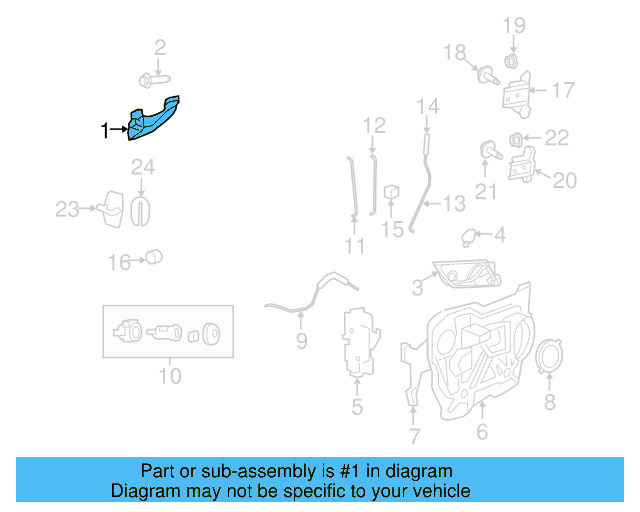 2
1
24
23
16
10
19
18
17
14
12
22
21
20
13
15
11
4
3
9
5
7
6
8

Part or sub-assembly is #1 in diagram
Diagram may not be specific to your vehicle