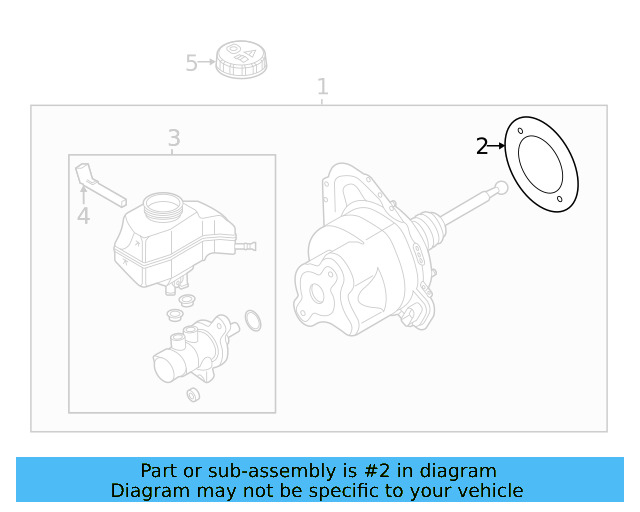 5

1

3

2

4

Part or sub-assembly is #2 in diagram
Diagram may not be specific to your vehicle