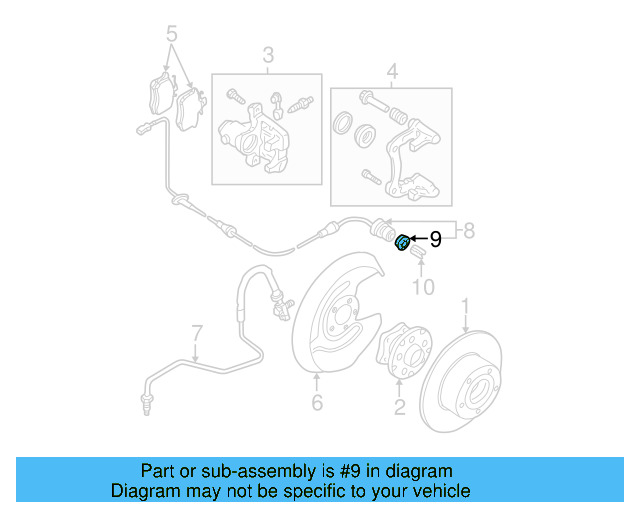 5
3
4
8
9
10
1
7
6
2

Part or sub-assembly is #9 in diagram
Diagram may not be specific to your vehicle