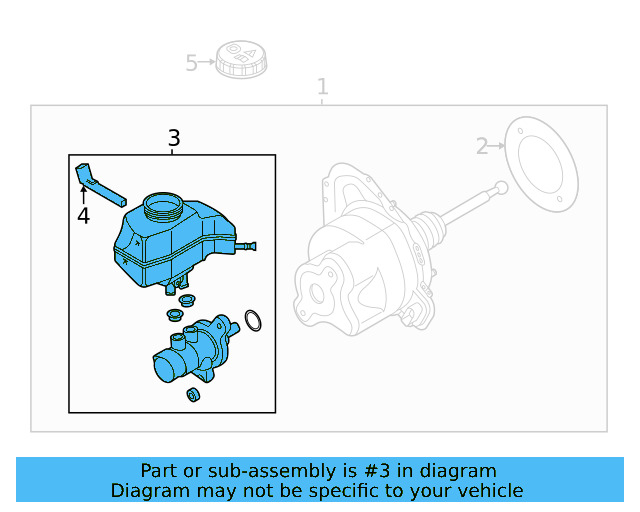 5
1
3
2
4

Part or sub-assembly is #3 in diagram
Diagram may not be specific to your vehicle