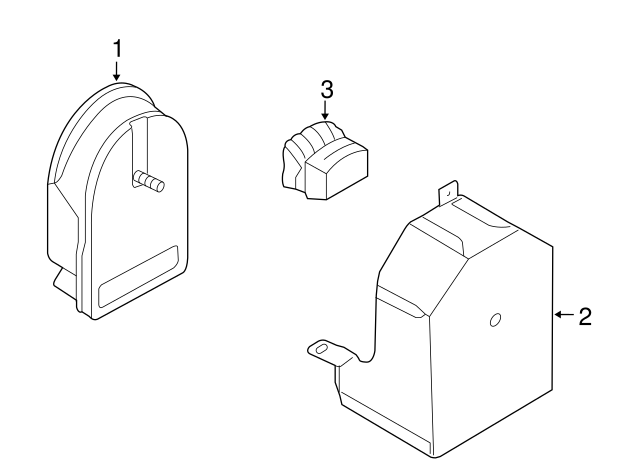 1
3
2