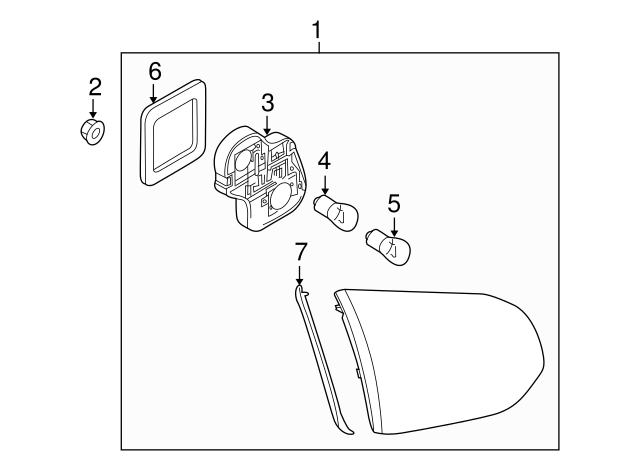 1
2
6
3
4
5
7