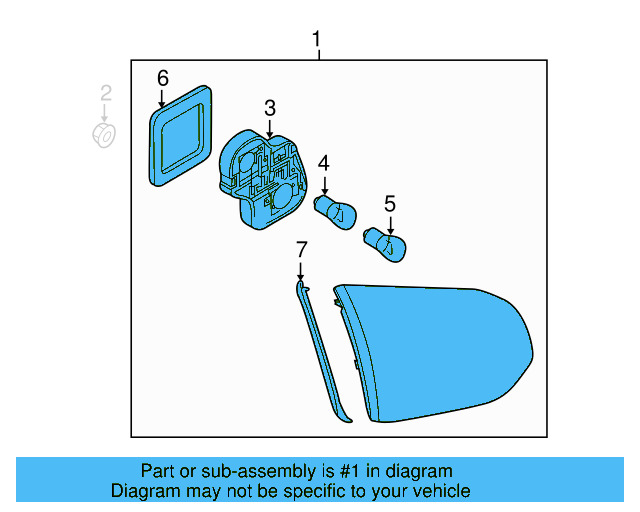 1
2
6
3
4
5
7

Part or sub-assembly is #1 in diagram
Diagram may not be specific to your vehicle