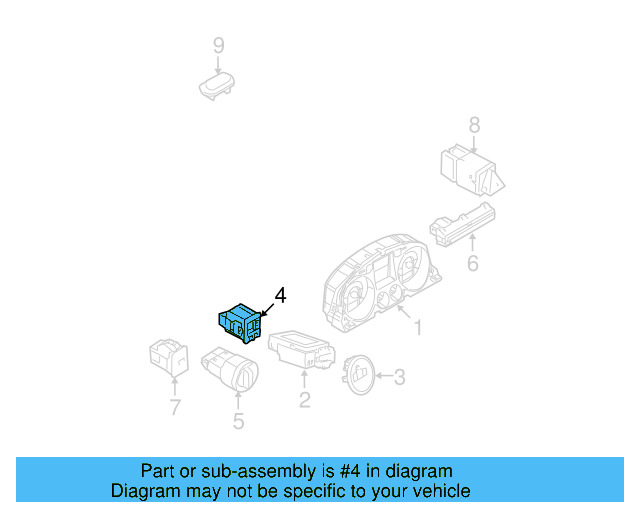 9

8

6

4

1

3

2

7

5

Part or sub-assembly is #4 in diagram
Diagram may not be specific to your vehicle