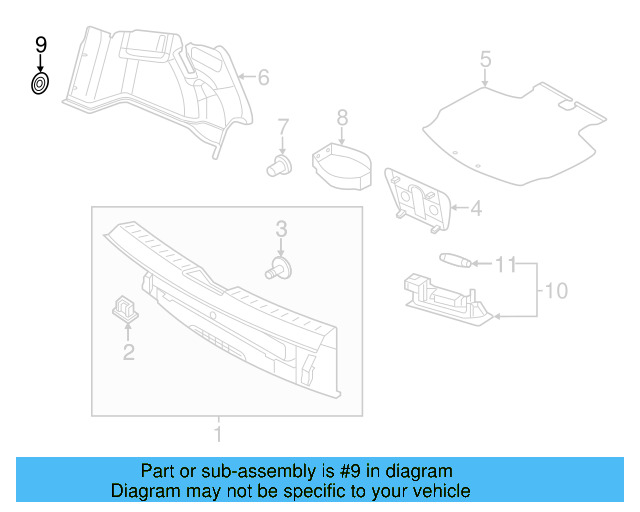 9
6
5
7
8
4
3
11
10
2
1

Part or sub-assembly is #9 in diagram
Diagram may not be specific to your vehicle