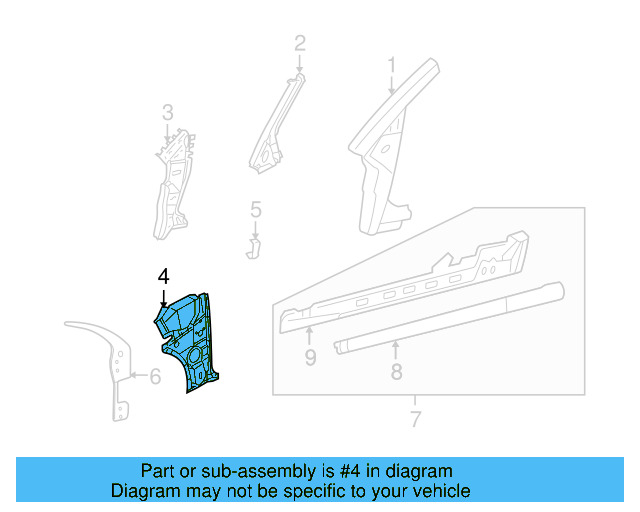 2
1
3
5
4
6
9
8
7

Part or sub-assembly is #4 in diagram
Diagram may not be specific to your vehicle