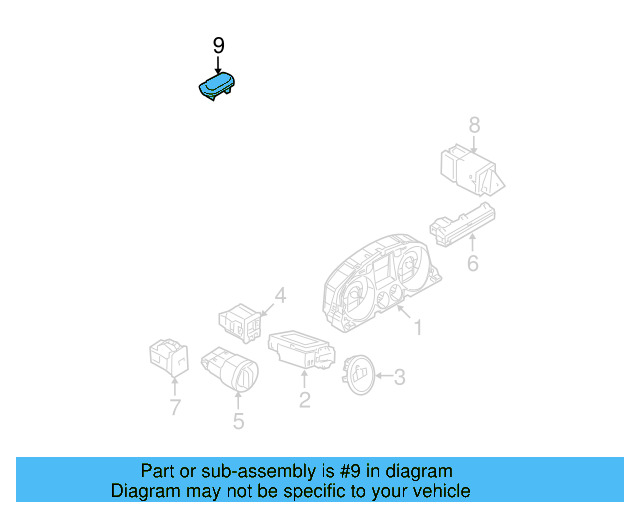 9

8

6

4

1

3

2

7

5

Part or sub-assembly is #9 in diagram
Diagram may not be specific to your vehicle