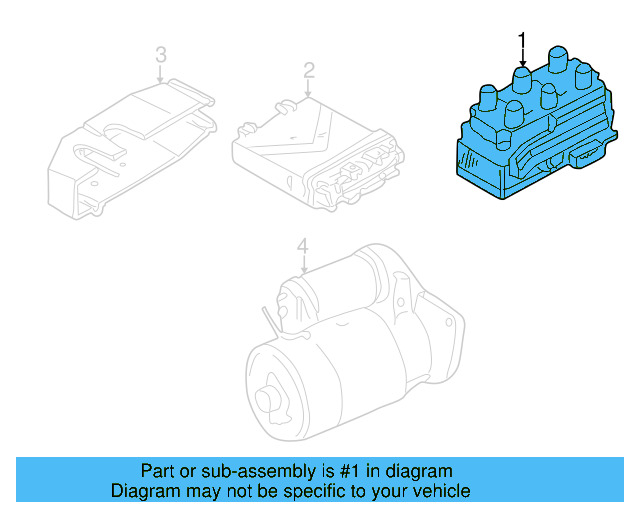 3

2

1

4

Part or sub-assembly is #1 in diagram
Diagram may not be specific to your vehicle