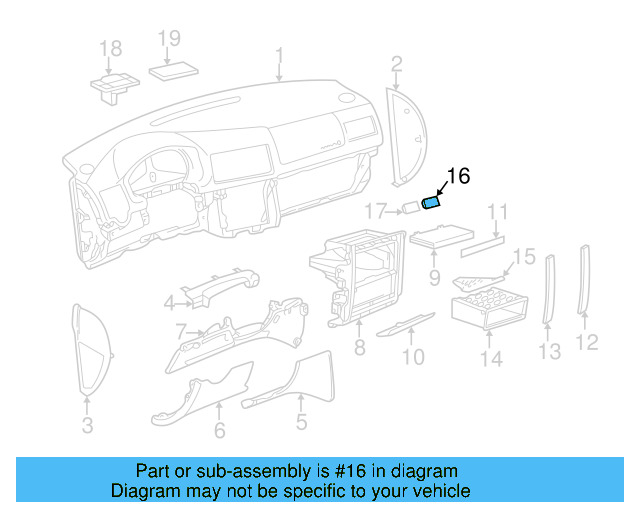 18
19
1
2
16
17
11
9
15
4
7
8
10
14
13
12
3
6
5

Part or sub-assembly is #16 in diagram
Diagram may not be specific to your vehicle