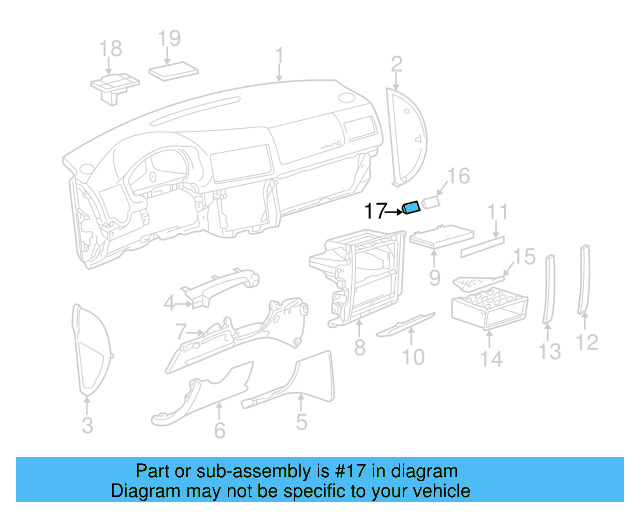 18
19
1
2
16
17
11
9
15
4
7
8
10
14
13
12
3
6
5

Part or sub-assembly is #17 in diagram
Diagram may not be specific to your vehicle