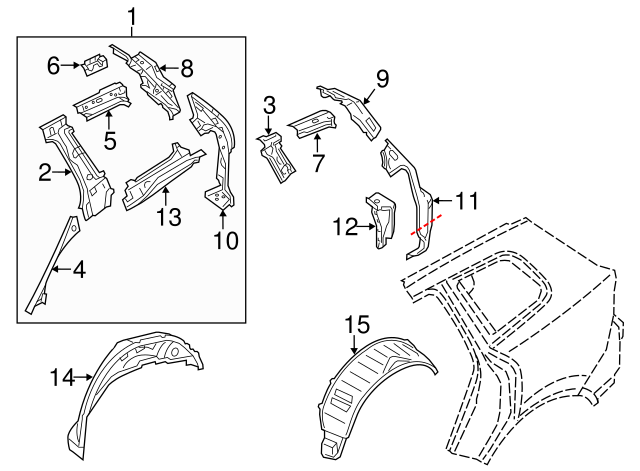 1
6
8
5
2
13
10
4
3
9
7
11
12
14
15