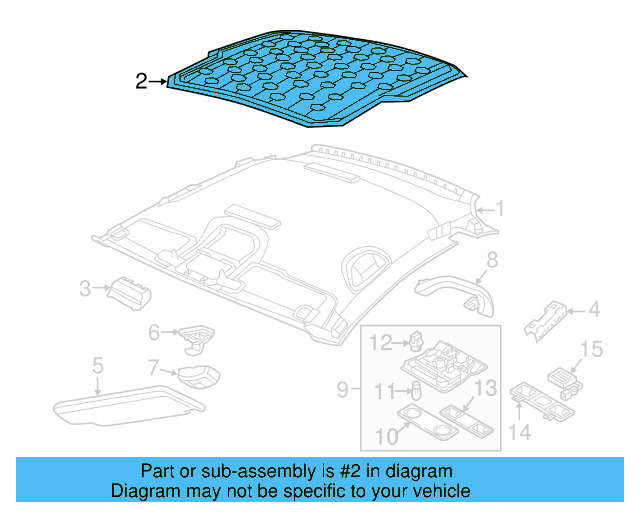 2
1
8
3
4
6
12
15
5
7
9
11
13
10
14

Part or sub-assembly is #2 in diagram
Diagram may not be specific to your vehicle