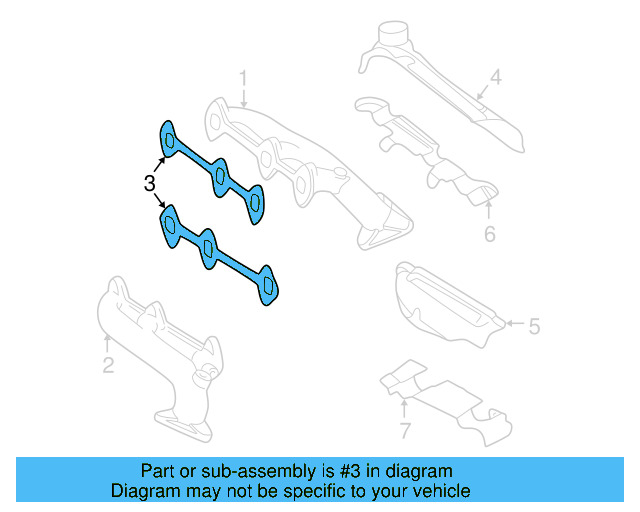 1
4
3
6
5
2
7

Part or sub-assembly is #3 in diagram
Diagram may not be specific to your vehicle