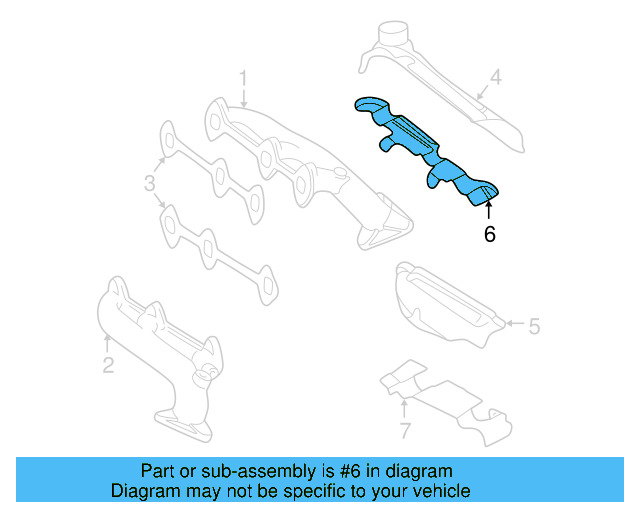 1
4
3
6
5
2
7

Part or sub-assembly is #6 in diagram
Diagram may not be specific to your vehicle