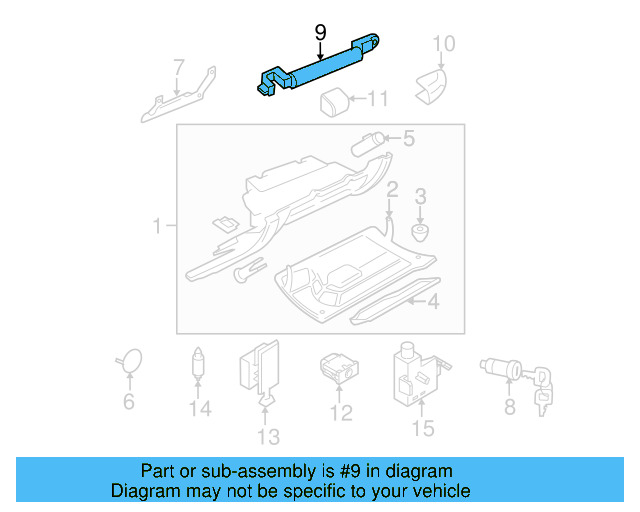 9
10
7
11
5
2
3
1
4
6
14
13
12
15
8

Part or sub-assembly is #9 in diagram
Diagram may not be specific to your vehicle