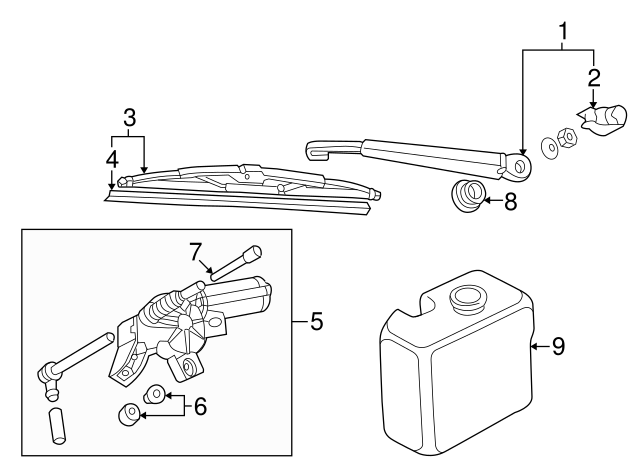 1
2
3
4
8
7
5
6
9