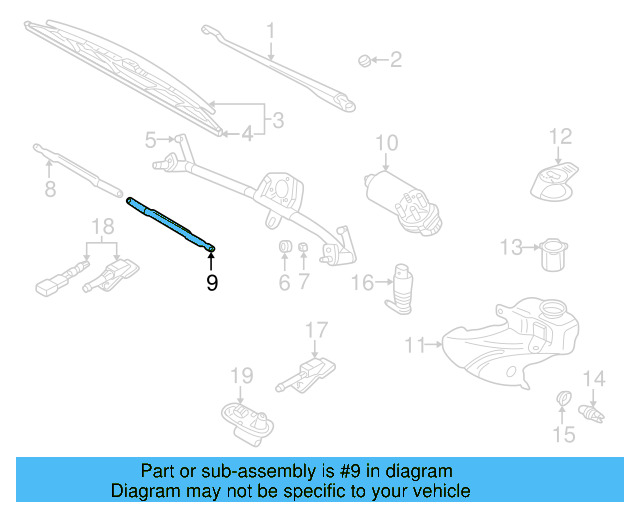 1
2
3
4
5
10
12
8
18
9
6
7
13
16
17
11
19
14
15

Part or sub-assembly is #9 in diagram
Diagram may not be specific to your vehicle