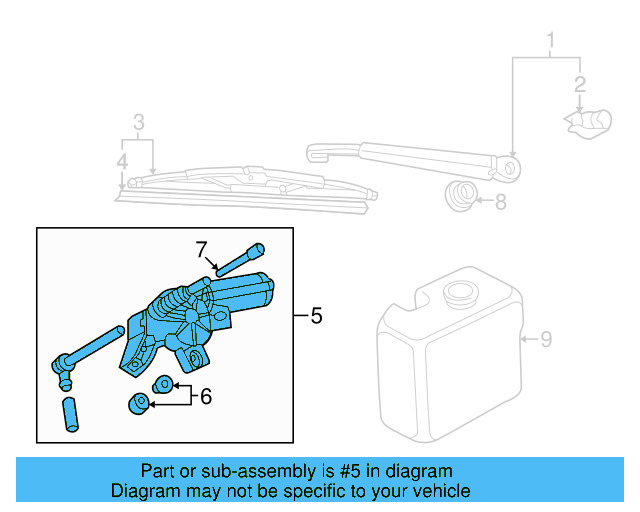 1
2
3
4
8
7
5
6
9

Part or sub-assembly is #5 in diagram
Diagram may not be specific to your vehicle