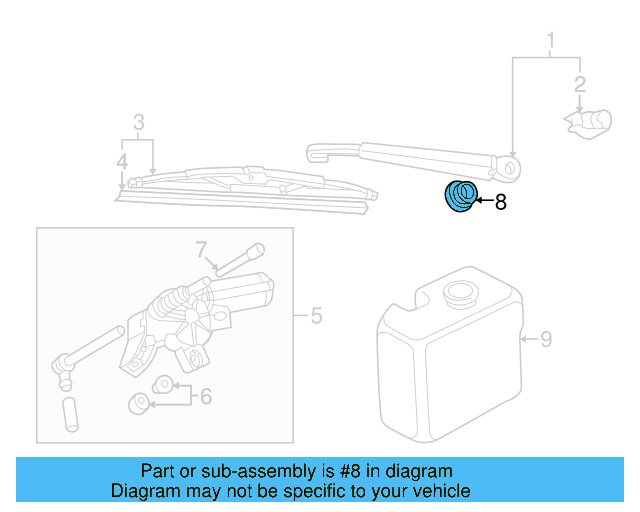 1
2
3
4
8
7
5
9
6

Part or sub-assembly is #8 in diagram
Diagram may not be specific to your vehicle