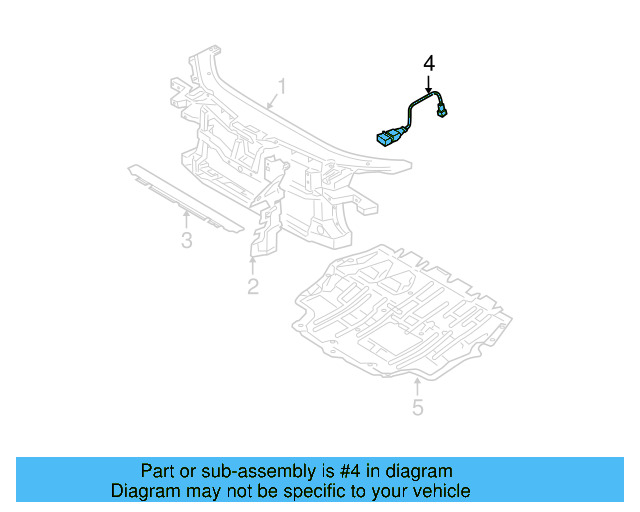 4

1

3

2

5

Part or sub-assembly is #4 in diagram
Diagram may not be specific to your vehicle