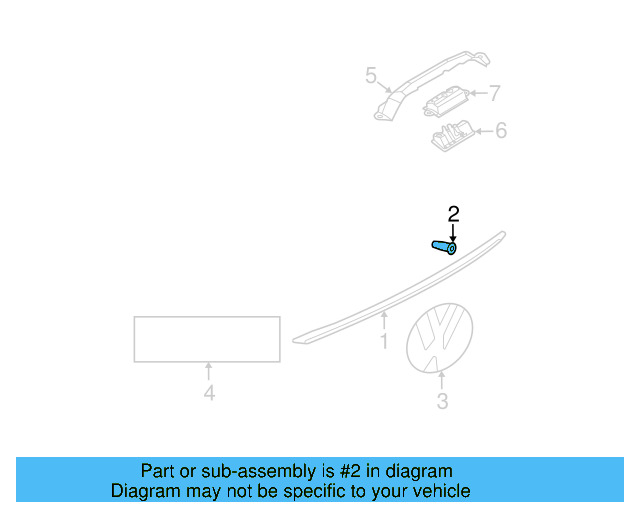 5
7
6
2
1
4
3

Part or sub-assembly is #2 in diagram
Diagram may not be specific to your vehicle