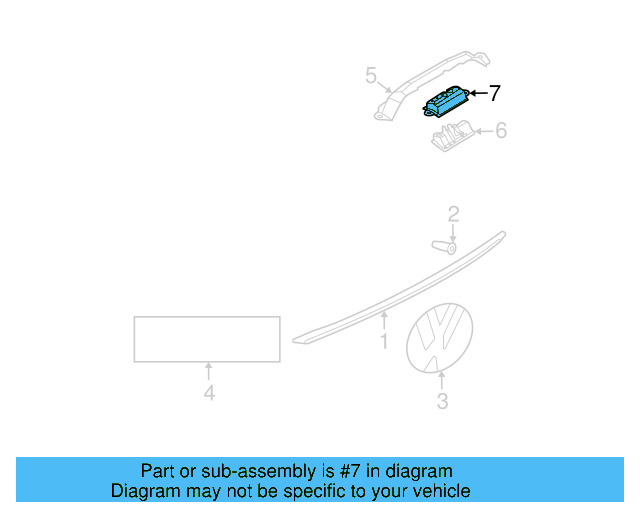 5
7
6
2
1
4
3
Part or sub-assembly is #7 in diagram
Diagram may not be specific to your vehicle