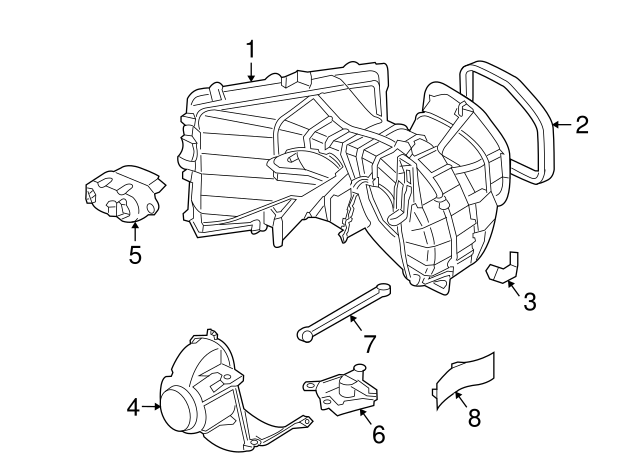 1
2
5
3
7
4
6
8