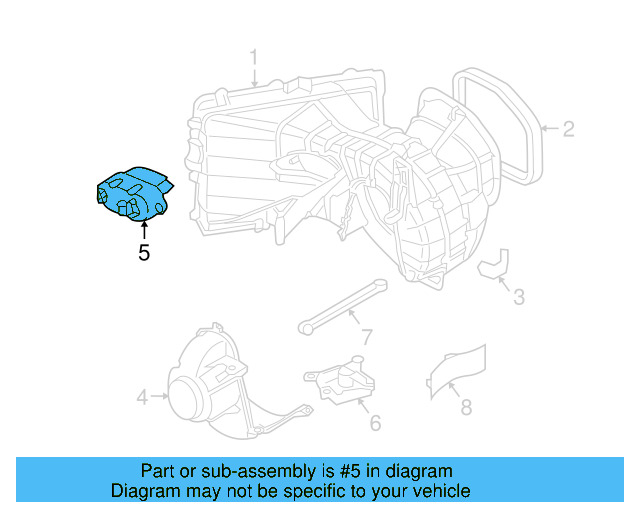 1
2
5
3
7
4
6
8

Part or sub-assembly is #5 in diagram
Diagram may not be specific to your vehicle