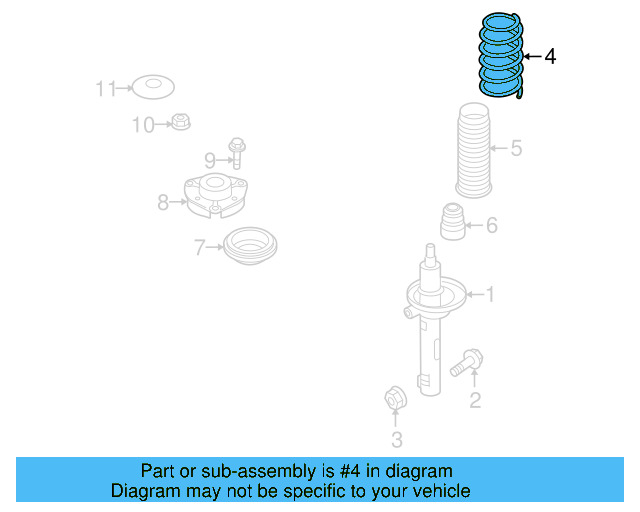 4
11
10
5
9
8
6
7
1
2
3

Part or sub-assembly is #4 in diagram
Diagram may not be specific to your vehicle