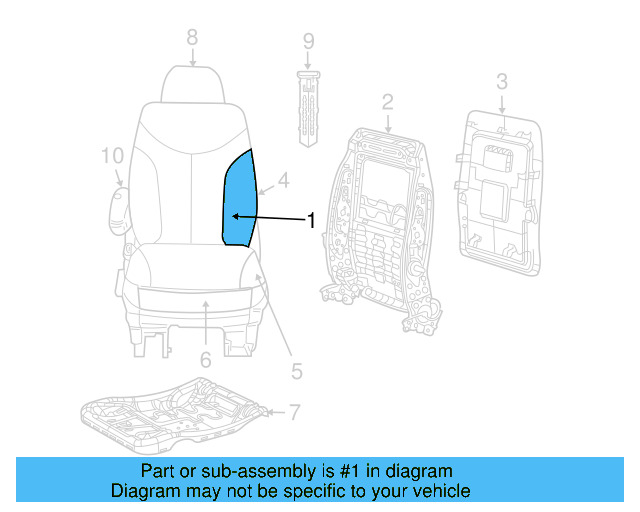 8
9
3
2
10
4
1
6
5
7

Part or sub-assembly is #1 in diagram
Diagram may not be specific to your vehicle