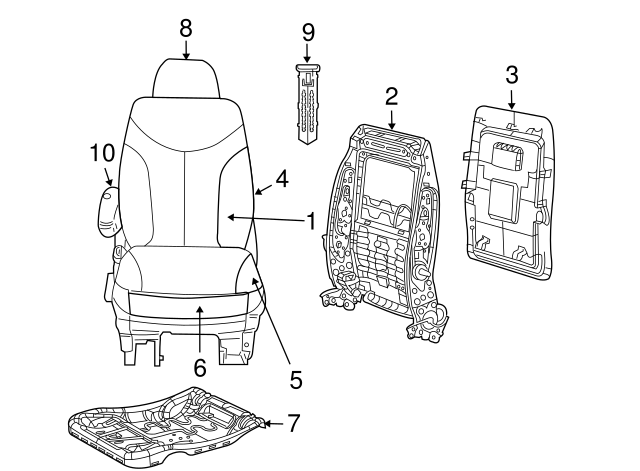 8
9
2
3
10
4
1
6
5
7