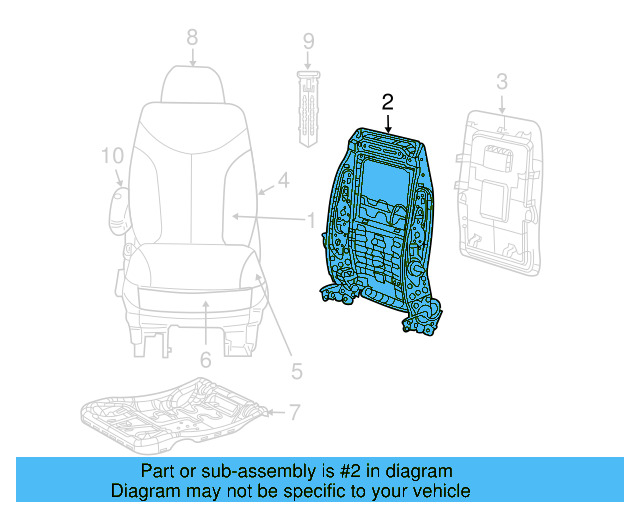 8

9

2

3

10

4

1

6

5

7

Part or sub-assembly is #2 in diagram
Diagram may not be specific to your vehicle