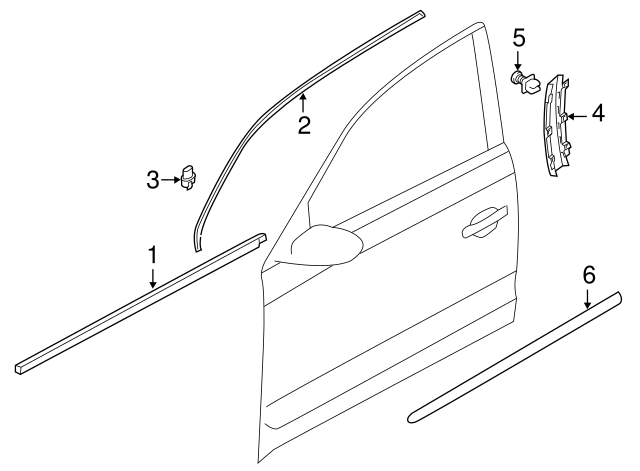 5
2
4
3
1
6