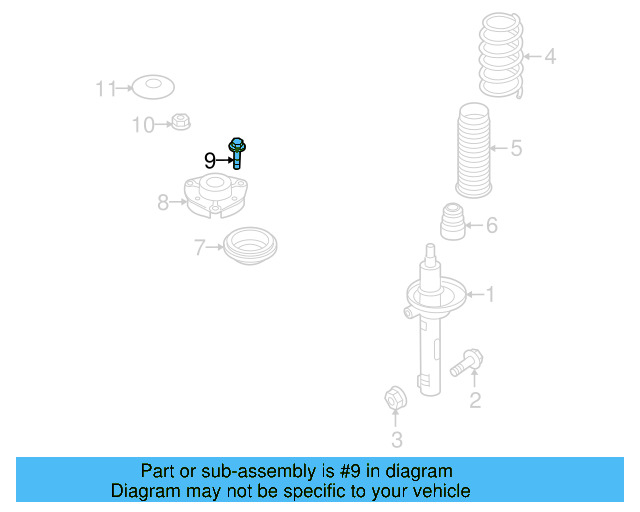 11
10
9
8
7
4
5
6
1
2
3

Part or sub-assembly is #9 in diagram
Diagram may not be specific to your vehicle