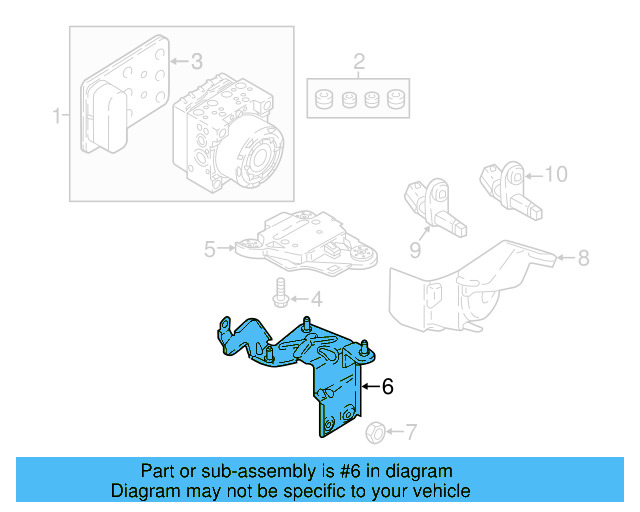 3
2
1
10
9
5
8
4
6
7

Part or sub-assembly is #6 in diagram
Diagram may not be specific to your vehicle