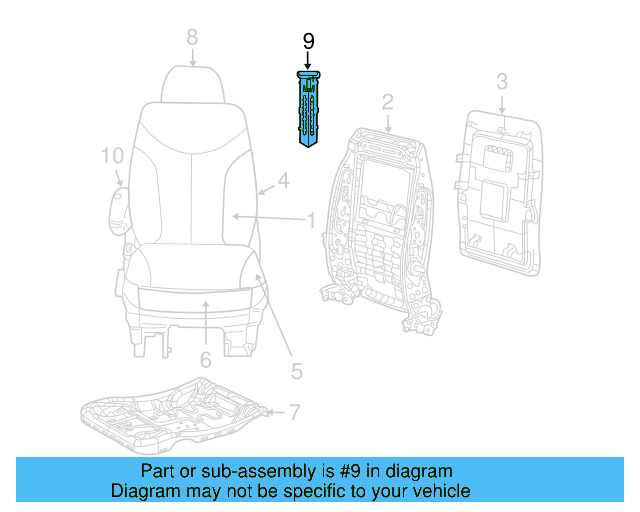 8
9
3
2
10
4
1
6
5
7

Part or sub-assembly is #9 in diagram
Diagram may not be specific to your vehicle