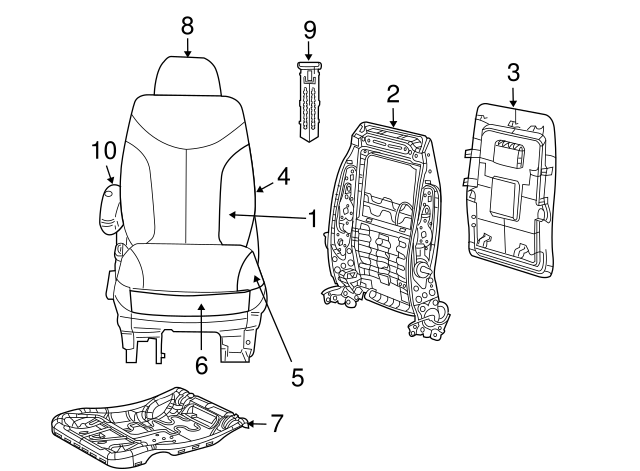 8
9
3
2
10
4
1
6
5
7