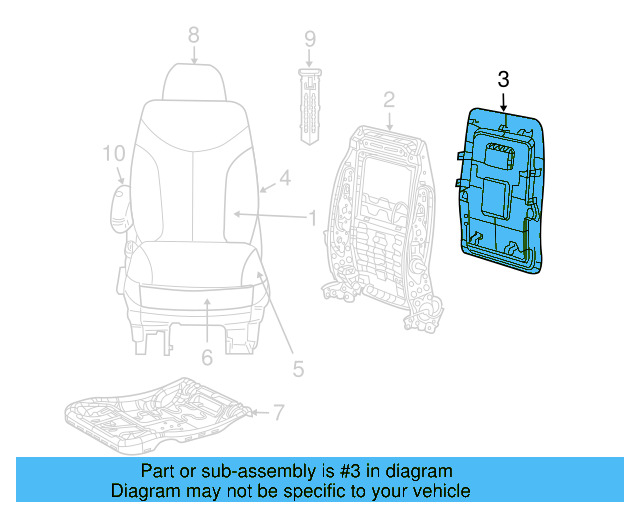 8
9
3
2
10
4
1
6
5
7

Part or sub-assembly is #3 in diagram
Diagram may not be specific to your vehicle